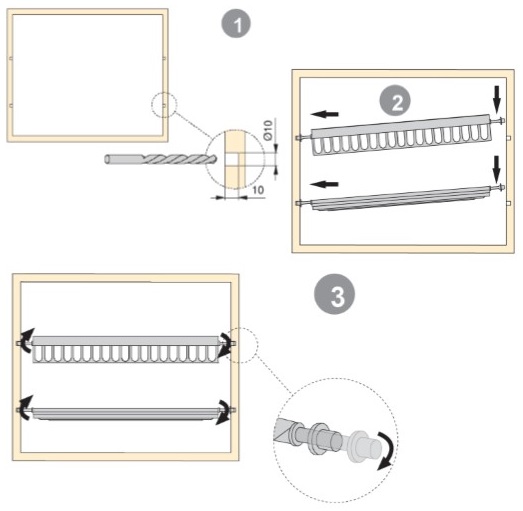 1

Ø10

10

2

3