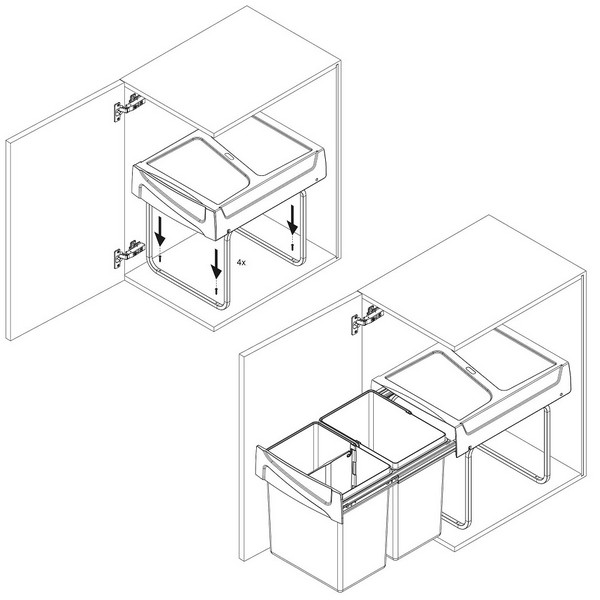 4x